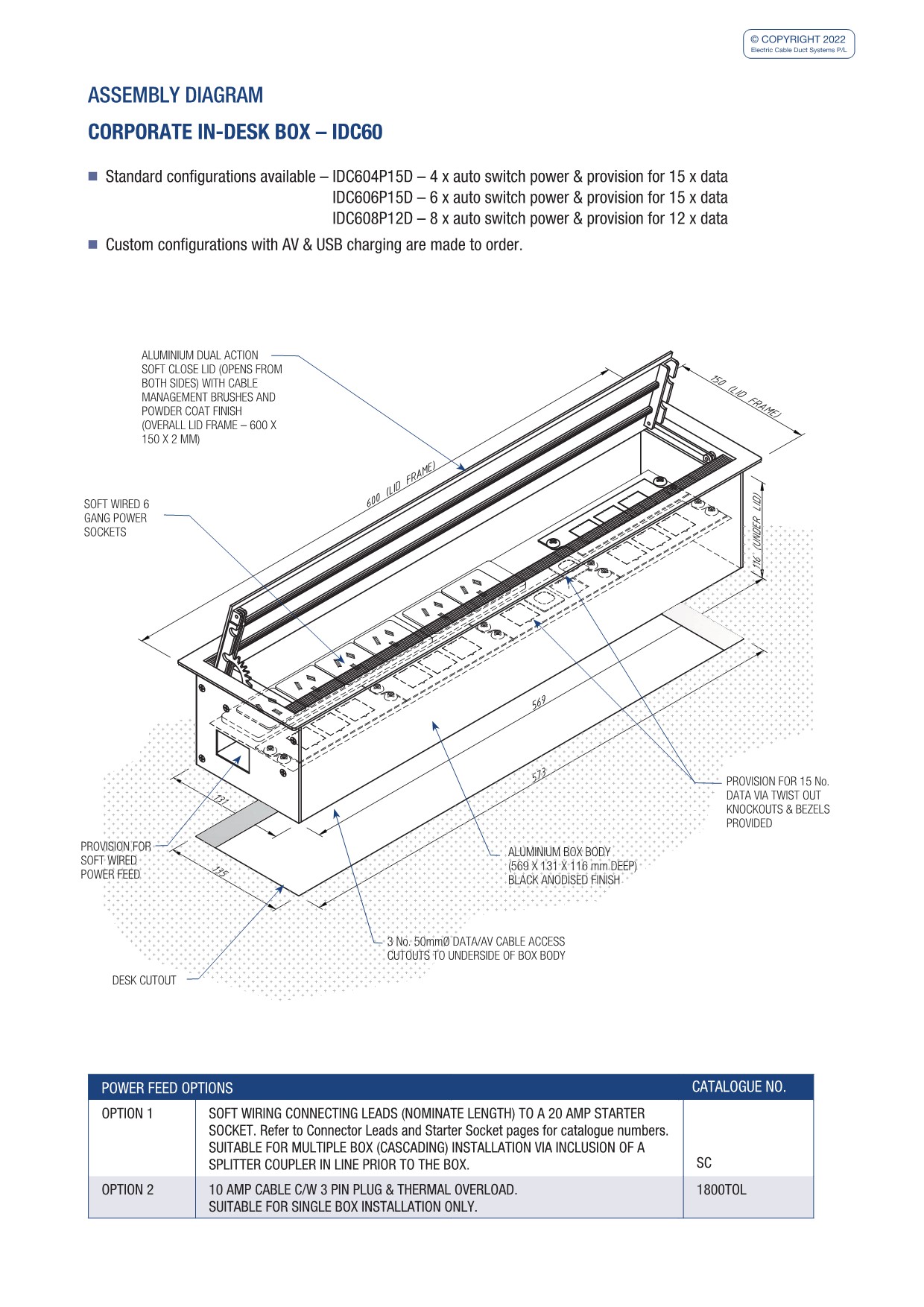 © COPYRIGHT 2022
Electric Cable Duct Systems P/L

ASSEMBLY DIAGRAM

CORPORATE IN-DESK BOX – IDC60

■ Standard configurations available – IDC604P15D – 4 x auto switch power & provision for 15 x data
IDC606P15D – 6 x auto switch power & provision for 15 x data
IDC608P12D – 8 x auto switch power & provision for 12 x data

■ Custom configurations with AV & USB charging are made to order.

ALUMINIUM DUAL ACTION SOFT CLOSE LID (OPENS FROM BOTH SIDES) WITH CABLE MANAGEMENT BRUSHES AND POWDER COAT FINISH (OVERALL LID FRAME – 600 X 150 X 2 MM)

150 (LID FRAME)

600 (LID FRAME)

SOFT WIRED 6 GANG POWER SOCKETS

116 (UNDER LID)

569

573

131

135

PROVISION FOR 15 No. DATA VIA TWIST OUT KNOCKOUTS & BEZELS PROVIDED

PROVISION FOR SOFT WIRED POWER FEED

ALUMINIUM BOX BODY (569 X 131 X 116 mm DEEP) BLACK ANODISED FINISH

3 No. 50mmØ DATA/AV CABLE ACCESS CUTOUTS TO UNDERSIDE OF BOX BODY

DESK CUTOUT

| POWER FEED OPTIONS | | CATALOGUE NO. |
|---|---|---|
| OPTION 1 | SOFT WIRING CONNECTING LEADS (NOMINATE LENGTH) TO A 20 AMP STARTER SOCKET. Refer to Connector Leads and Starter Socket pages for catalogue numbers. SUITABLE FOR MULTIPLE BOX (CASCADING) INSTALLATION VIA INCLUSION OF A SPLITTER COUPLER IN LINE PRIOR TO THE BOX. | SC |
| OPTION 2 | 10 AMP CABLE C/W 3 PIN PLUG & THERMAL OVERLOAD. SUITABLE FOR SINGLE BOX INSTALLATION ONLY. | 1800TOL |