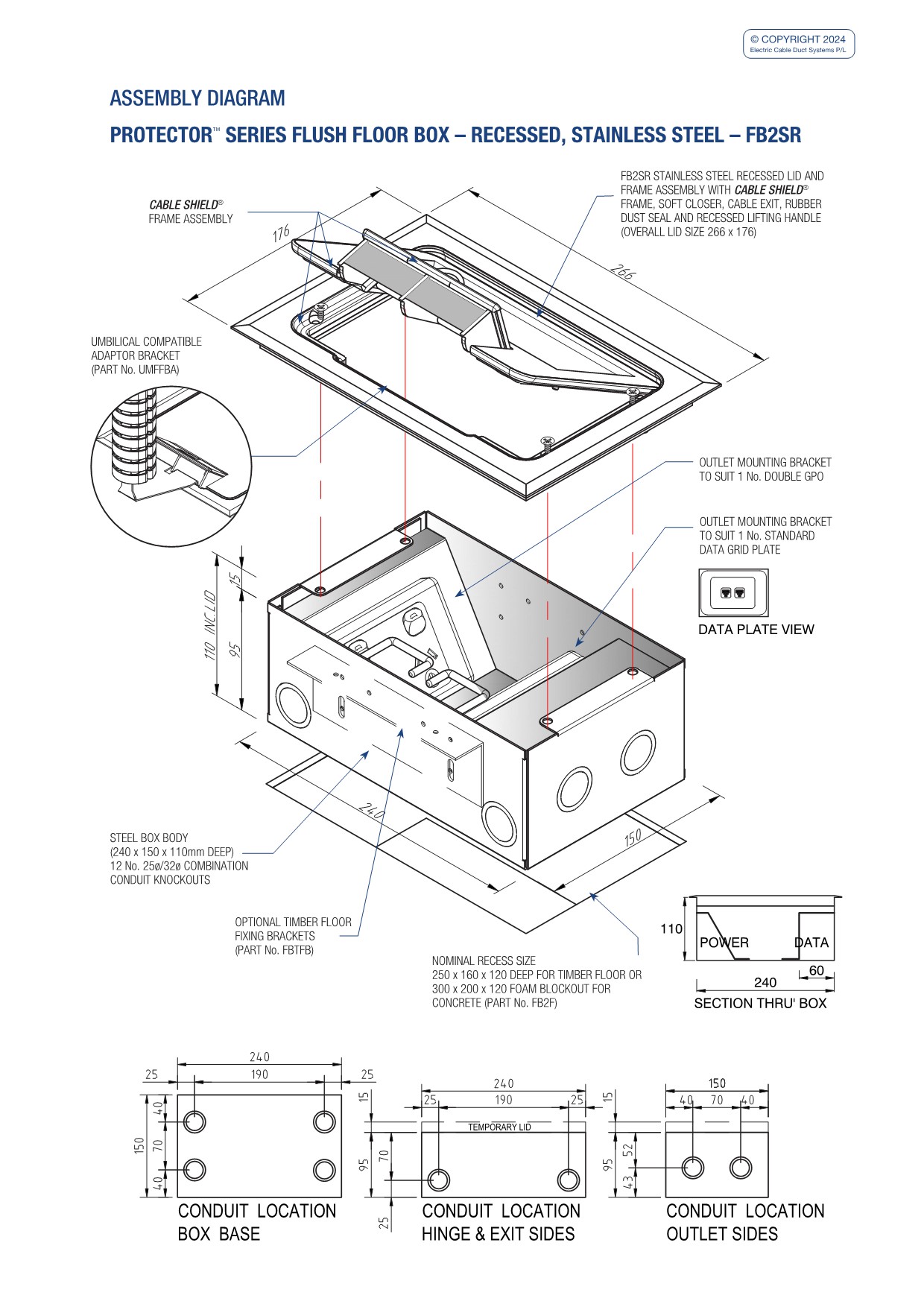 © COPYRIGHT 2024
Electric Cable Duct Systems P/L

ASSEMBLY DIAGRAM

PROTECTOR™ SERIES FLUSH FLOOR BOX – RECESSED, STAINLESS STEEL – FB2SR

CABLE SHIELD®
FRAME ASSEMBLY

FB2SR STAINLESS STEEL RECESSED LID AND FRAME ASSEMBLY WITH CABLE SHIELD® FRAME, SOFT CLOSER, CABLE EXIT, RUBBER DUST SEAL AND RECESSED LIFTING HANDLE (OVERALL LID SIZE 266 x 176)

176

266

UMBILICAL COMPATIBLE ADAPTOR BRACKET (PART No. UMFFBA)

OUTLET MOUNTING BRACKET TO SUIT 1 No. DOUBLE GPO

OUTLET MOUNTING BRACKET TO SUIT 1 No. STANDARD DATA GRID PLATE

DATA PLATE VIEW

110 INC LID

15

95

240

150

STEEL BOX BODY (240 x 150 x 110mm DEEP) 12 No. 25ø/32ø COMBINATION CONDUIT KNOCKOUTS

OPTIONAL TIMBER FLOOR FIXING BRACKETS (PART No. FBTFB)

NOMINAL RECESS SIZE 250 x 160 x 120 DEEP FOR TIMBER FLOOR OR 300 x 200 x 120 FOAM BLOCKOUT FOR CONCRETE (PART No. FB2F)

110

POWER

DATA

60

240

SECTION THRU' BOX

240
25
190
25
150
40
70
40

CONDUIT LOCATION
BOX BASE

240
25
190
25
15
TEMPORARY LID
95
70
25

CONDUIT LOCATION
HINGE & EXIT SIDES

150
40
70
40
15
95
52
43

CONDUIT LOCATION
OUTLET SIDES