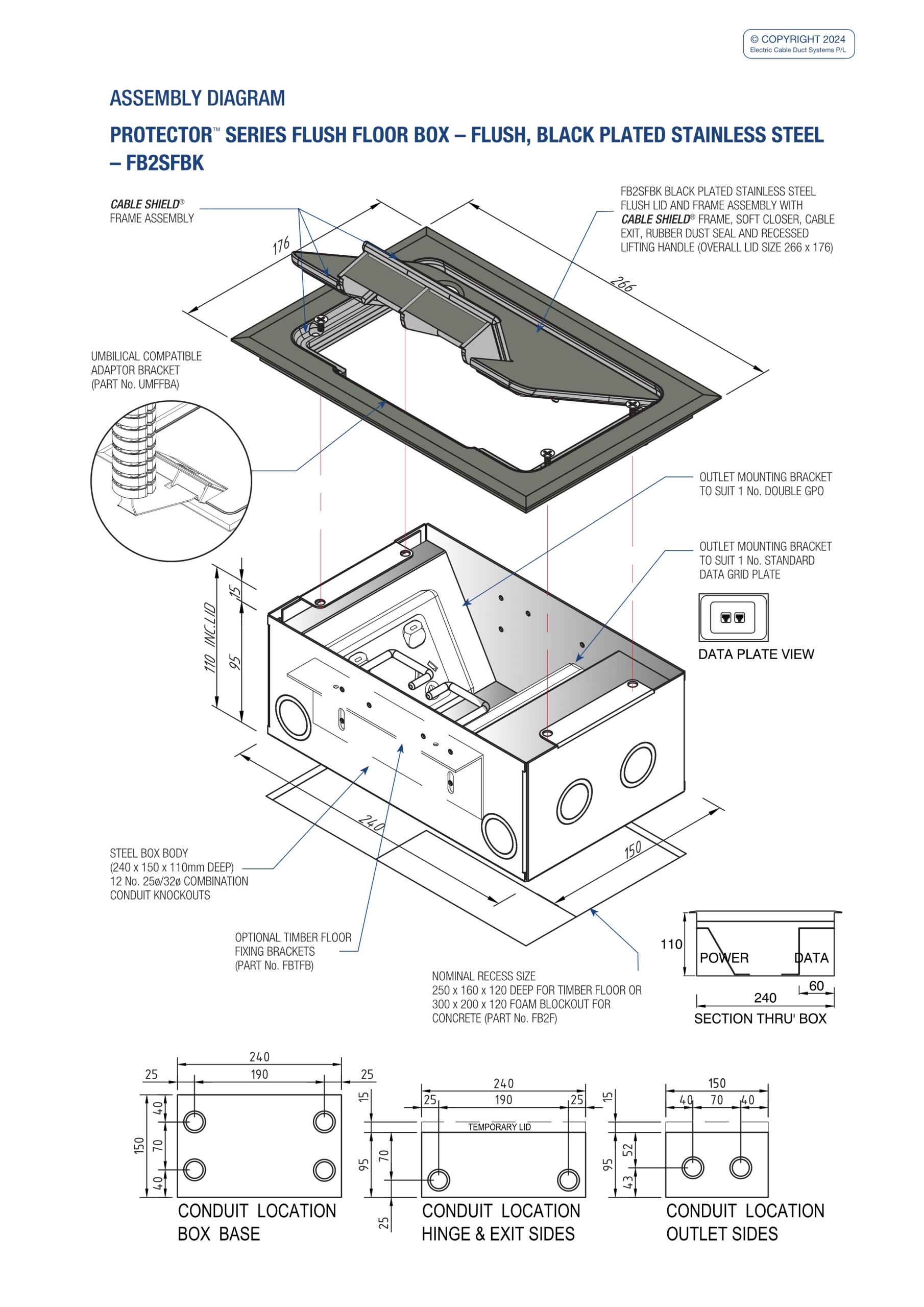 © COPYRIGHT 2024
Electric Cable Duct Systems P/L

ASSEMBLY DIAGRAM

PROTECTOR™ SERIES FLUSH FLOOR BOX – FLUSH, BLACK PLATED STAINLESS STEEL – FB2SFBK

CABLE SHIELD® FRAME ASSEMBLY

FB2SFBK BLACK PLATED STAINLESS STEEL FLUSH LID AND FRAME ASSEMBLY WITH CABLE SHIELD® FRAME, SOFT CLOSER, CABLE EXIT, RUBBER DUST SEAL AND RECESSED LIFTING HANDLE (OVERALL LID SIZE 266 x 176)

176

266

UMBILICAL COMPATIBLE ADAPTOR BRACKET (PART No. UMFFBA)

OUTLET MOUNTING BRACKET TO SUIT 1 No. DOUBLE GPO

OUTLET MOUNTING BRACKET TO SUIT 1 No. STANDARD DATA GRID PLATE

DATA PLATE VIEW

110 INC.LID

15

95

240

150

STEEL BOX BODY (240 x 150 x 110mm DEEP) 12 No. 25ø/32ø COMBINATION CONDUIT KNOCKOUTS

OPTIONAL TIMBER FLOOR FIXING BRACKETS (PART No. FBTFB)

NOMINAL RECESS SIZE 250 x 160 x 120 DEEP FOR TIMBER FLOOR OR 300 x 200 x 120 FOAM BLOCKOUT FOR CONCRETE (PART No. FB2F)

110

POWER

DATA

60

240

SECTION THRU' BOX

240
25
190
25
150
40
70
40
CONDUIT LOCATION BOX BASE

240
25
190
25
15
TEMPORARY LID
95
70
25
CONDUIT LOCATION HINGE & EXIT SIDES

150
40
70
40
15
95
52
43
CONDUIT LOCATION OUTLET SIDES