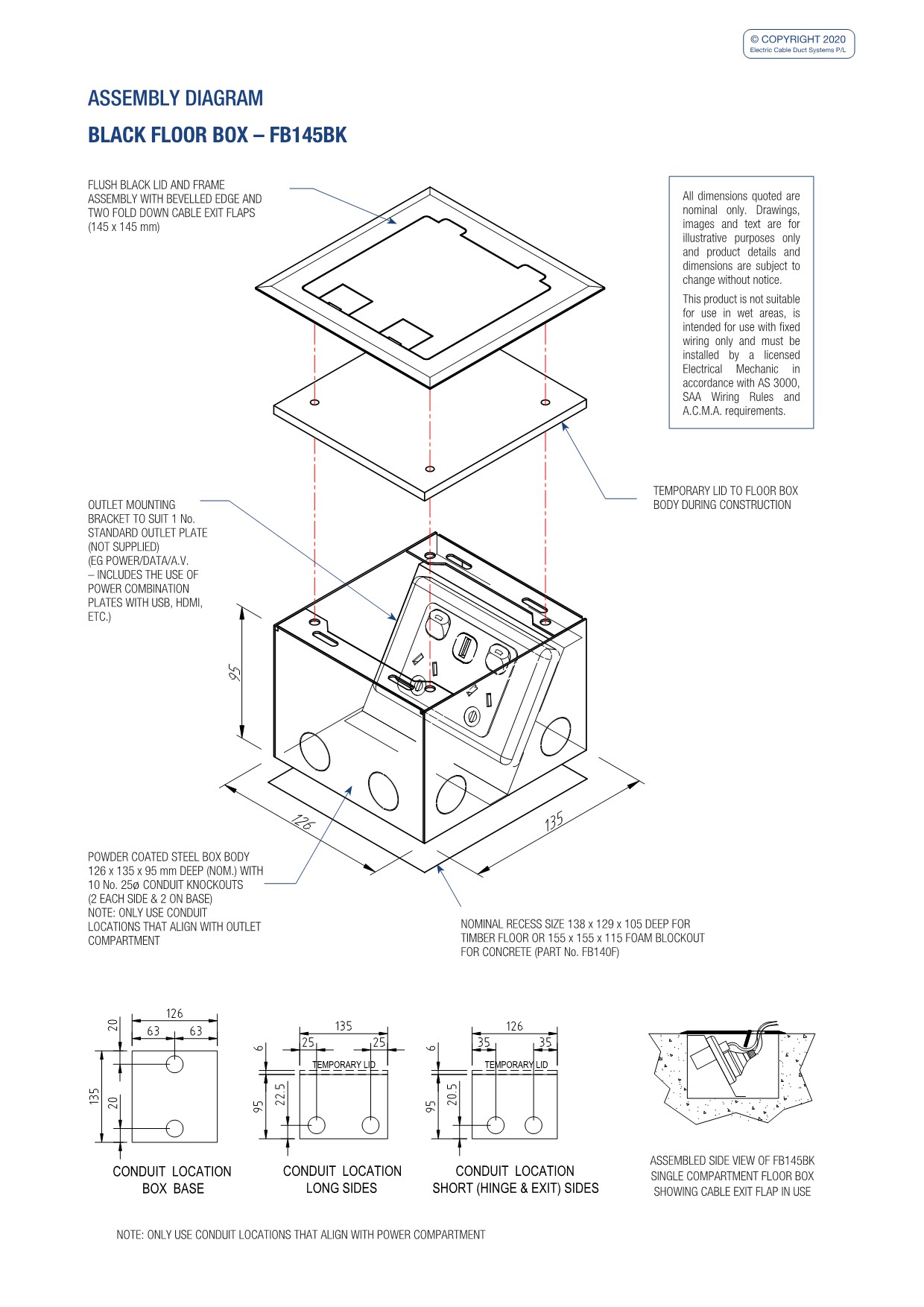 © COPYRIGHT 2020
Electric Cable Duct Systems P/L

ASSEMBLY DIAGRAM

BLACK FLOOR BOX – FB145BK

FLUSH BLACK LID AND FRAME ASSEMBLY WITH BEVELLED EDGE AND TWO FOLD DOWN CABLE EXIT FLAPS (145 x 145 mm)

All dimensions quoted are nominal only. Drawings, images and text are for illustrative purposes only and product details and dimensions are subject to change without notice.

This product is not suitable for use in wet areas, is intended for use with fixed wiring only and must be installed by a licensed Electrical Mechanic in accordance with AS 3000, SAA Wiring Rules and A.C.M.A. requirements.

TEMPORARY LID TO FLOOR BOX BODY DURING CONSTRUCTION

OUTLET MOUNTING BRACKET TO SUIT 1 No. STANDARD OUTLET PLATE (NOT SUPPLIED) (EG POWER/DATA/A.V. – INCLUDES THE USE OF POWER COMBINATION PLATES WITH USB, HDMI, ETC.)

95

126

135

POWDER COATED STEEL BOX BODY 126 x 135 x 95 mm DEEP (NOM.) WITH 10 No. 25ø CONDUIT KNOCKOUTS (2 EACH SIDE & 2 ON BASE) NOTE: ONLY USE CONDUIT LOCATIONS THAT ALIGN WITH OUTLET COMPARTMENT

NOMINAL RECESS SIZE 138 x 129 x 105 DEEP FOR TIMBER FLOOR OR 155 x 155 x 115 FOAM BLOCKOUT FOR CONCRETE (PART No. FB140F)

126
63 63
20
135
20

CONDUIT LOCATION
BOX BASE

135
25 25
6
TEMPORARY LID
95
22.5

CONDUIT LOCATION
LONG SIDES

126
35 35
6
TEMPORARY LID
95
20.5

CONDUIT LOCATION
SHORT (HINGE & EXIT) SIDES

ASSEMBLED SIDE VIEW OF FB145BK SINGLE COMPARTMENT FLOOR BOX SHOWING CABLE EXIT FLAP IN USE

NOTE: ONLY USE CONDUIT LOCATIONS THAT ALIGN WITH POWER COMPARTMENT